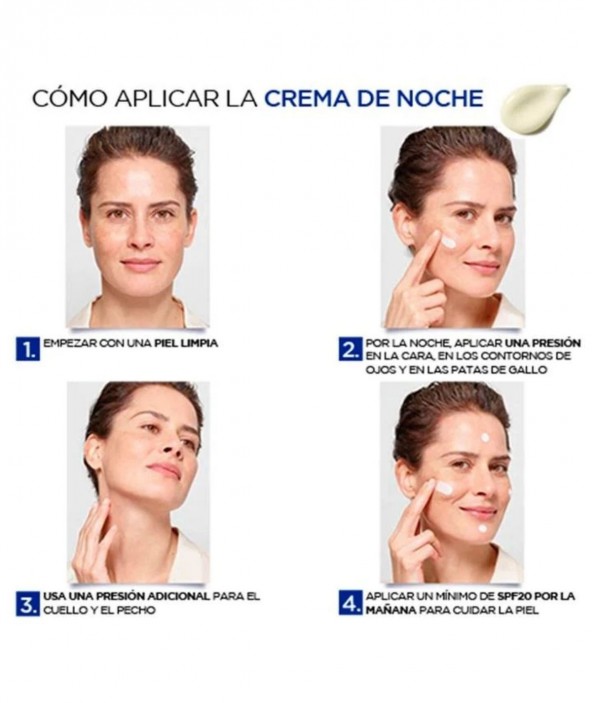 CÓMO APLICAR LA CREMA DE NOCHE

1. EMPEZAR CON UNA PIEL LIMPIA

2. POR LA NOCHE, APLICAR UNA PRESIÓN EN LA CARA, EN LOS CONTORNOS DE OJOS Y EN LAS PATAS DE GALLO

3. USA UNA PRESIÓN ADICIONAL PARA EL CUELLO Y EL PECHO

4. APLICAR UN MÍNIMO DE SPF20 POR LA MAÑANA PARA CUIDAR LA PIEL